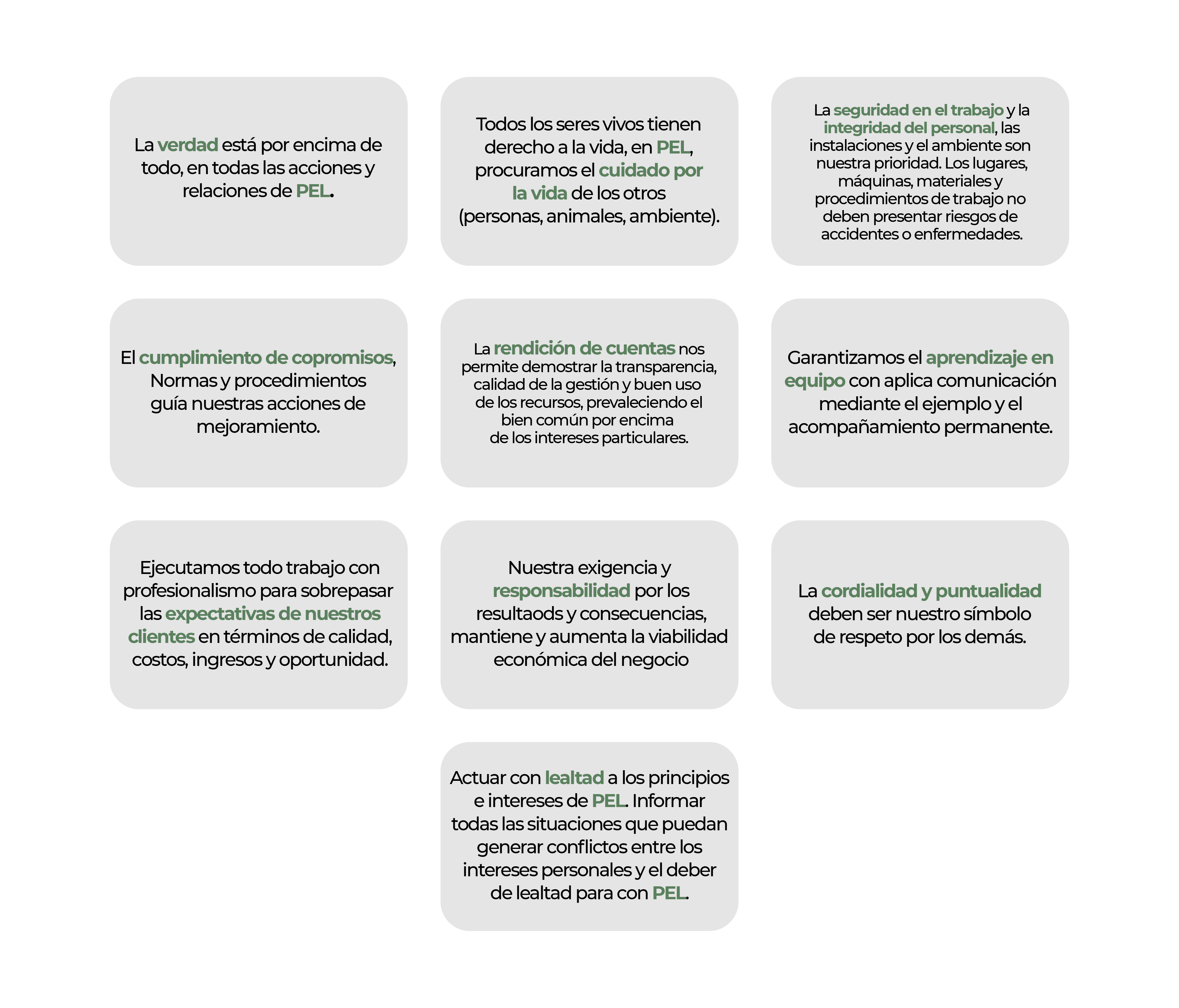 La verdad está por encima de todo, en todas las acciones y relaciones de PEL.

Todos los seres vivos tienen derecho a la vida, en PEL, procuramos el cuidado por la vida de los otros (personas, animales, ambiente).

La seguridad en el trabajo y la integridad del personal, las instalaciones y el ambiente son nuestra prioridad. Los lugares, máquinas, materiales y procedimientos de trabajo no deben presentar riesgos de accidentes o enfermedades.

El cumplimiento de copromisos, Normas y procedimientos guía nuestras acciones de mejoramiento.

La rendición de cuentas nos permite demostrar la transparencia, calidad de la gestión y buen uso de los recursos, prevaleciendo el bien común por encima de los intereses particulares.

Garantizamos el aprendizaje en equipo con aplica comunicación mediante el ejemplo y el acompañamiento permanente.

Ejecutamos todo trabajo con profesionalismo para sobrepasar las expectativas de nuestros clientes en términos de calidad, costos, ingresos y oportunidad.

Nuestra exigencia y responsabilidad por los resultaods y consecuencias, mantiene y aumenta la viabilidad económica del negocio

La cordialidad y puntualidad deben ser nuestro símbolo de respeto por los demás.

Actuar con lealtad a los principios e intereses de PEL. Informar todas las situaciones que puedan generar conflictos entre los intereses personales y el deber de lealtad para con PEL.